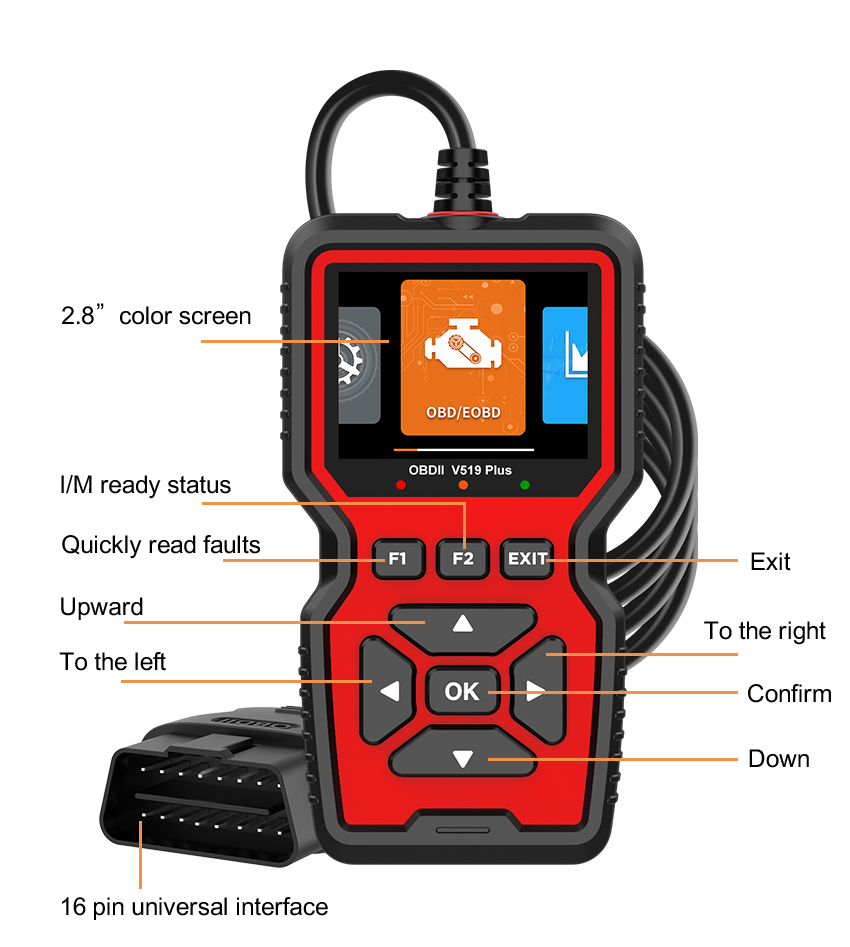 2.8” color screen

OBD/EOBD

OBDII V519 Plus

I/M ready status

Quickly read faults

F1

F2

EXIT

Exit

Upward

To the right

To the left

OK

Confirm

Down

16 pin universal interface