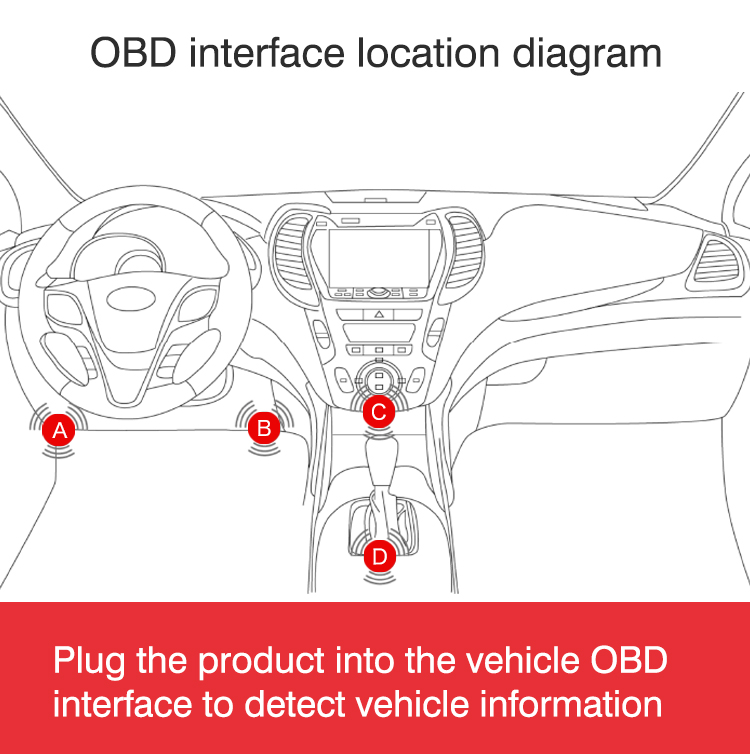 OBD interface location diagram

A

B

C

D

Plug the product into the vehicle OBD interface to detect vehicle information